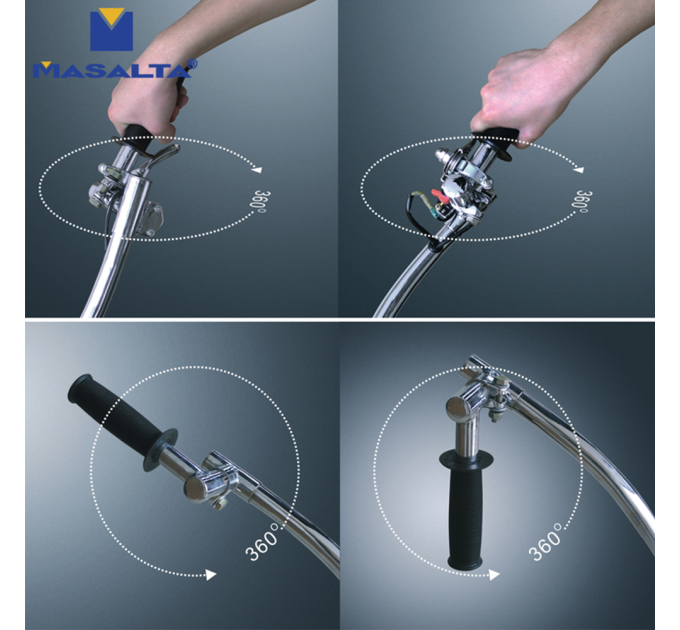 MASALTA®

360°

360°

360°

360°